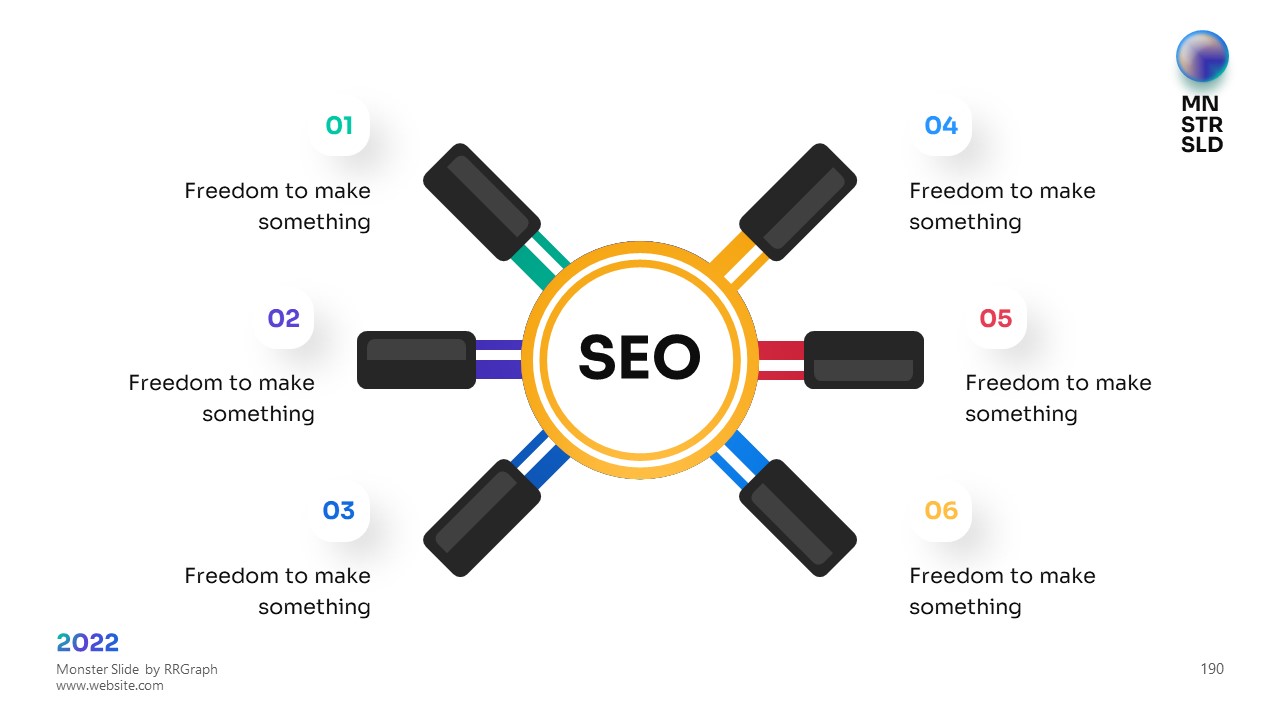 MN
STR
SLD

01

Freedom to make something

02

Freedom to make something

03

Freedom to make something

SEO

04

Freedom to make something

05

Freedom to make something

06

Freedom to make something

2022

Monster Slide by RRGraph
www.website.com

190